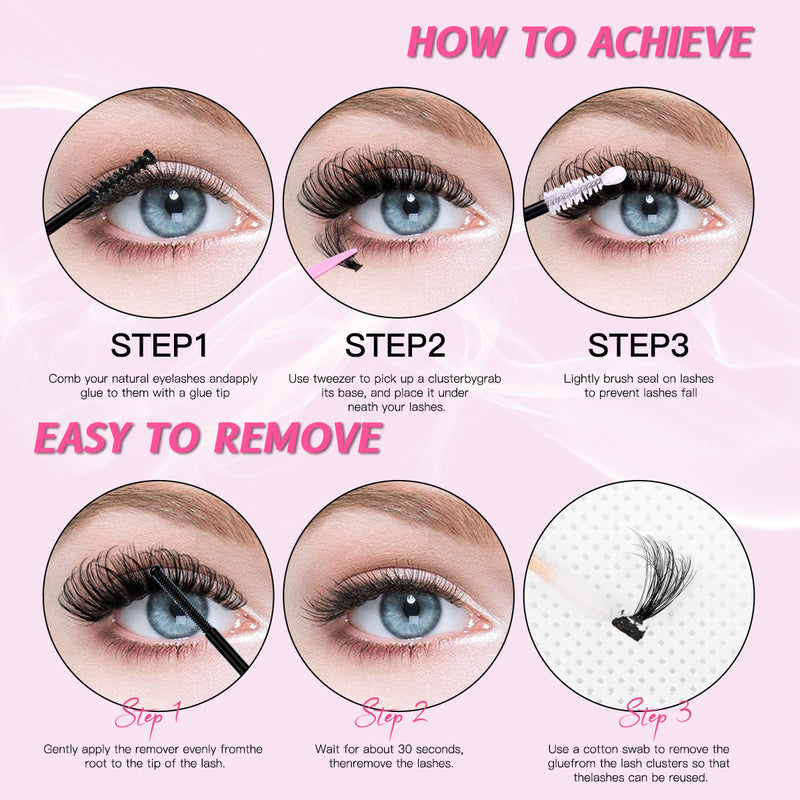 HOW TO ACHIEVE

STEP1

Comb your natural eyelashes andapply glue to them with a glue tip

STEP2

Use tweezer to pick up a clusterbygrab its base, and place it under neath your lashes.

STEP3

Lightly brush seal on lashes to prevent lashes fall

EASY TO REMOVE

Step 1

Gently apply the remover evenly fromthe root to the tip of the lash.

Step 2

Wait for about 30 seconds, thenremove the lashes.

Step 3

Use a cotton swab to remove the gluefrom the lash clusters so that thelashes can be reused.